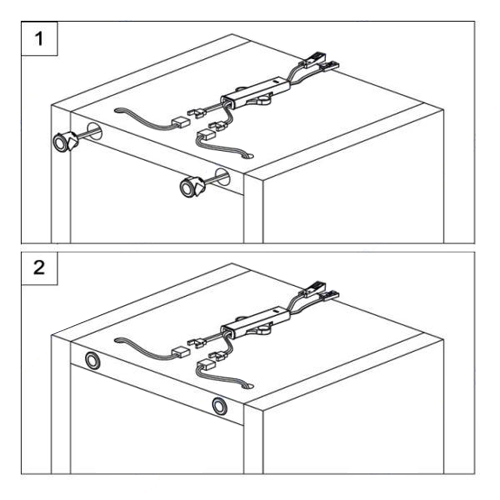 1

2